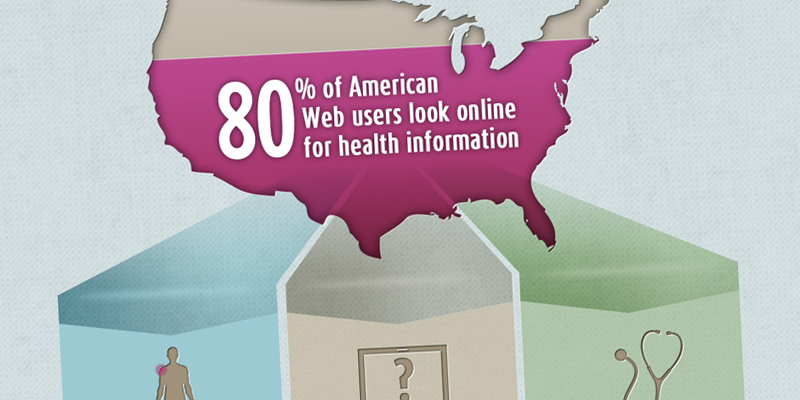 80% of American Web users look online for health information

?